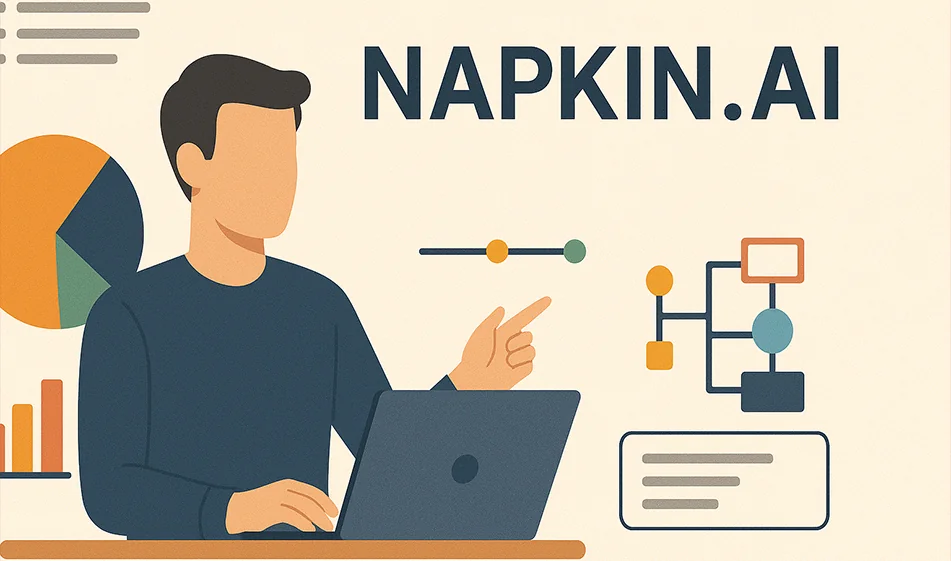 NAPKIN.AI